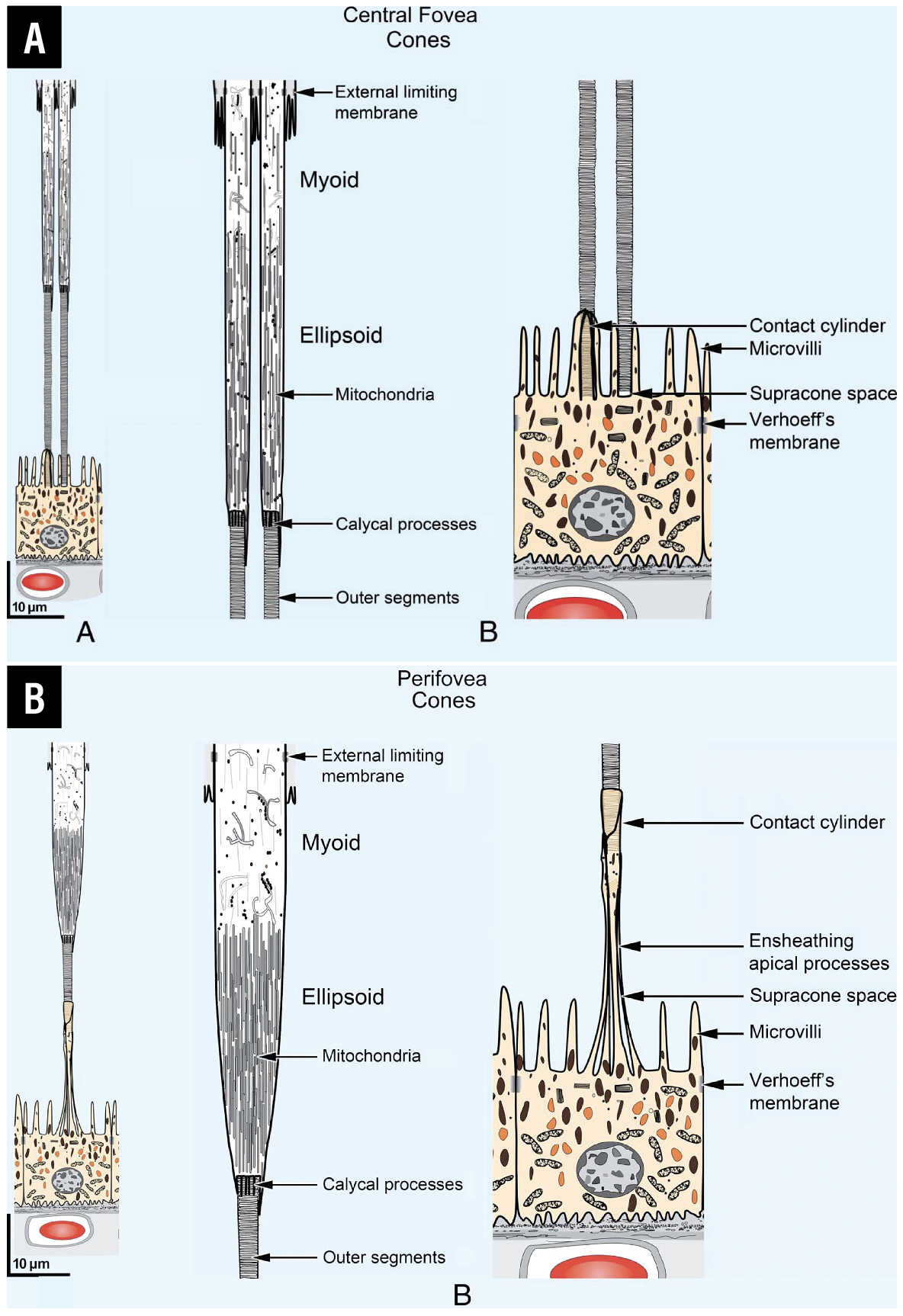 A

Central Fovea
Cones

External limiting membrane

Myoid

Ellipsoid

Mitochondria

Calycal processes

Outer segments

Contact cylinder
Microvilli
Supracone space
Verhoeff's membrane

10 µm

A

B

B

Perifovea
Cones

External limiting membrane

Myoid

Ellipsoid

Mitochondria

Calycal processes

Outer segments

Contact cylinder

Ensheathing apical processes
Supracone space
Microvilli
Verhoeff's membrane

10 µm

B